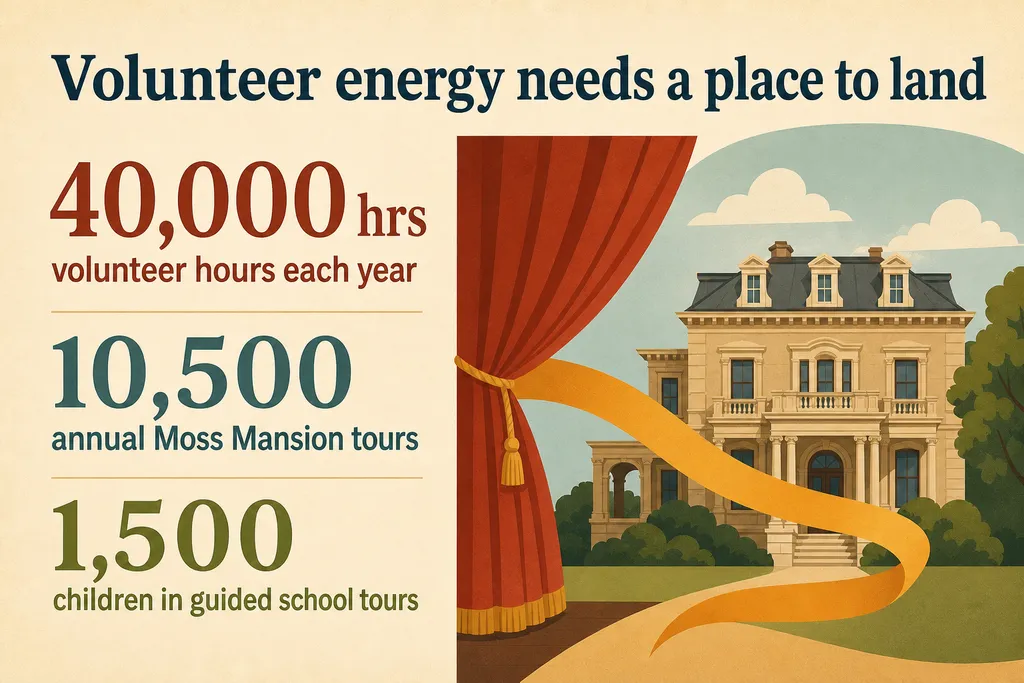 Volunteer energy needs a place to land

40,000 hrs
volunteer hours each year

10,500
annual Moss Mansion tours

1,500
children in guided school tours